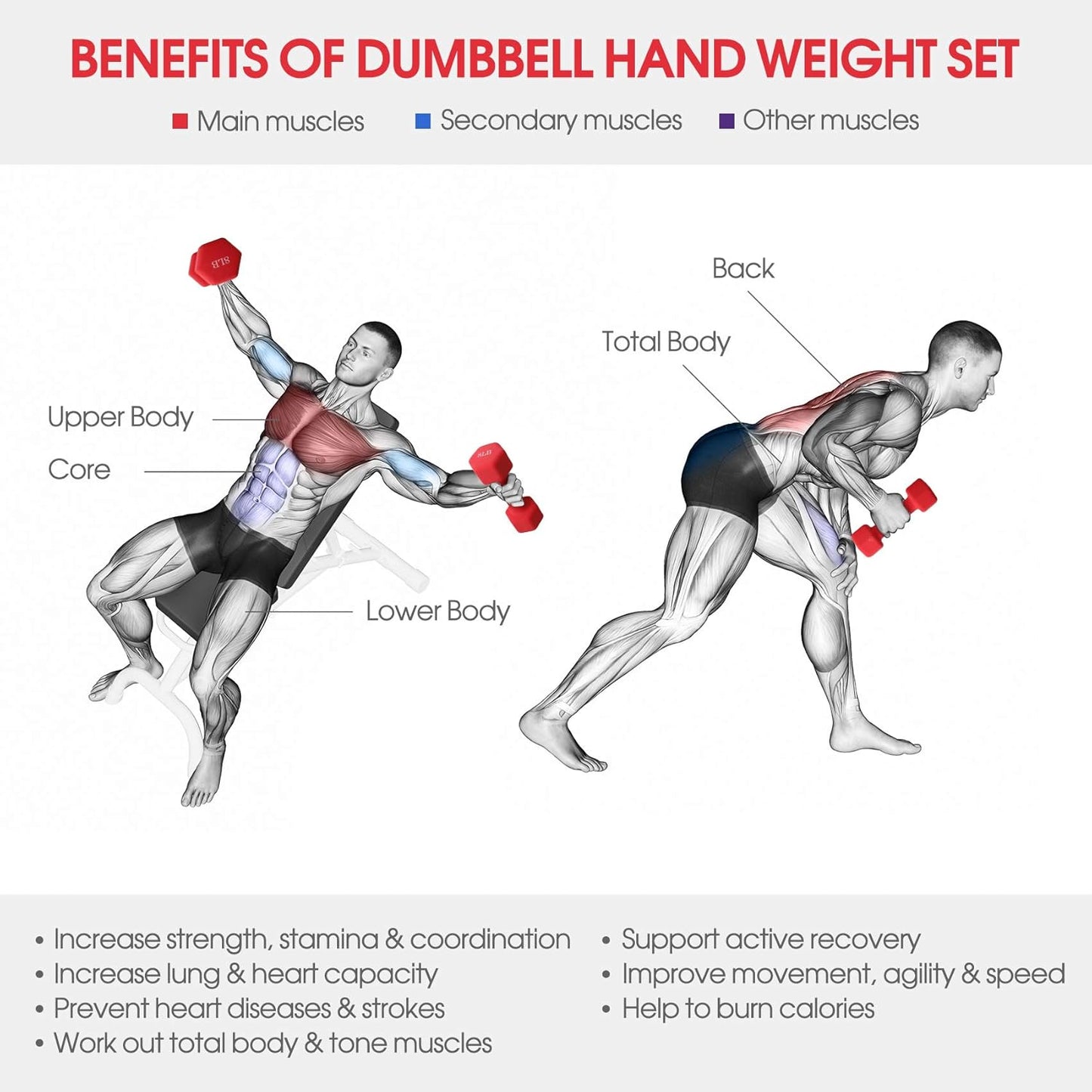 BENEFITS OF DUMBBELL HAND WEIGHT SET

Main muscles Secondary muscles Other muscles

8LB

8LB

Upper Body

Core

Lower Body

Back

Total Body

• Increase strength, stamina & coordination
• Increase lung & heart capacity
• Prevent heart diseases & strokes
• Work out total body & tone muscles

• Support active recovery
• Improve movement, agility & speed
• Help to burn calories