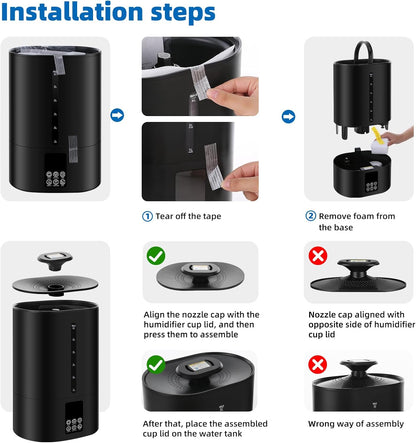 Installation steps

① Tear off the tape

② Remove foam from the base

Align the nozzle cap with the humidifier cup lid, and then press them to assemble

Nozzle cap aligned with opposite side of humidifier cup lid

After that, place the assembled cup lid on the water tank

Wrong way of assembly